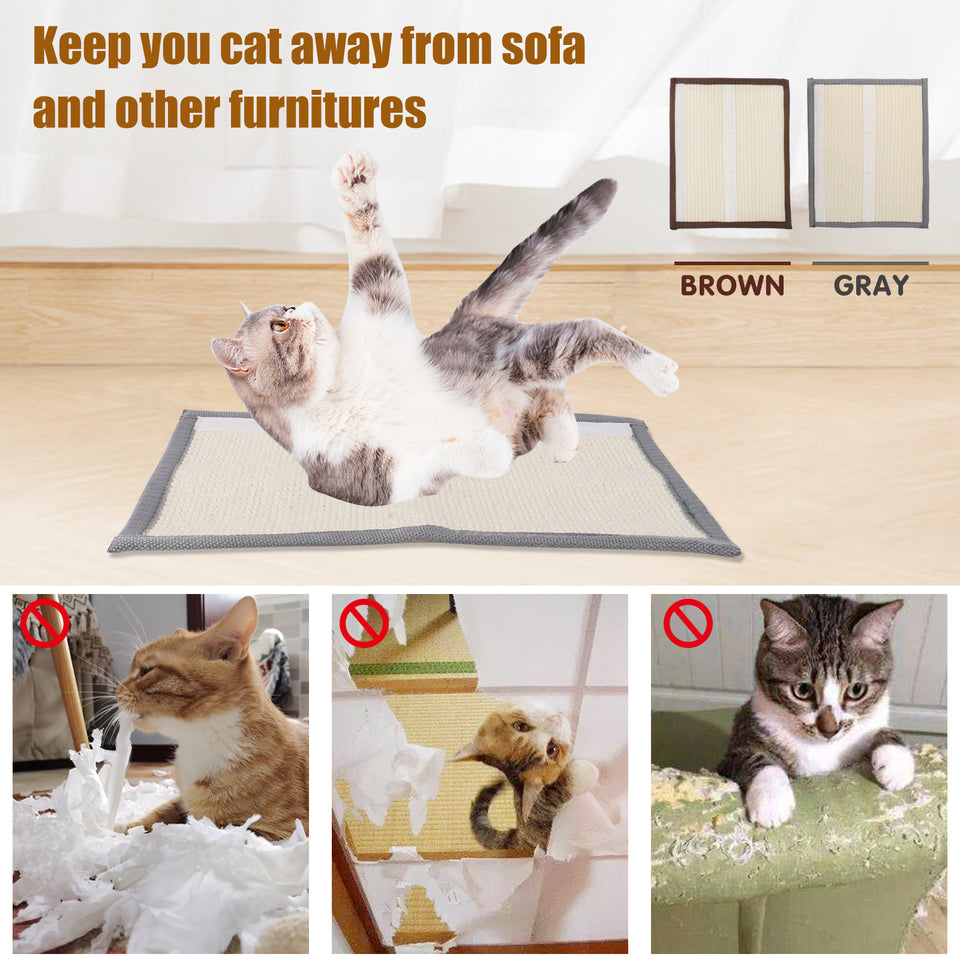 Keep you cat away from sofa and other furnitures

BROWN

GRAY