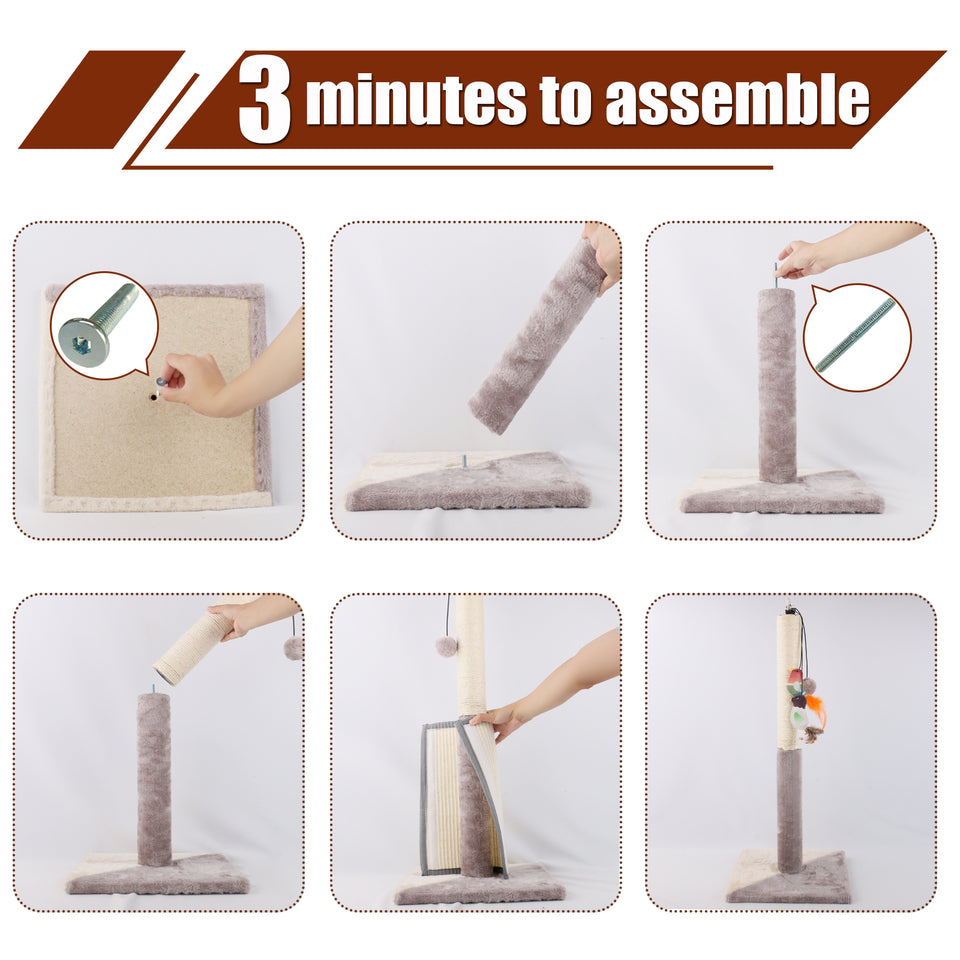 3 minutes to assemble